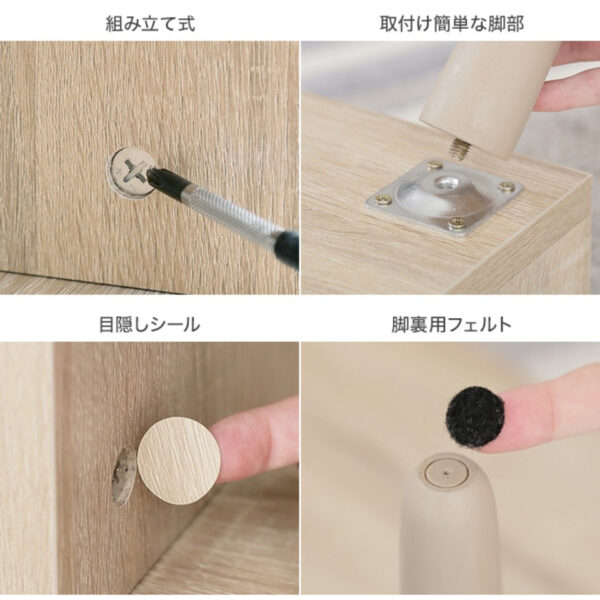 組み立て式

取付け簡単な脚部

目隠しシール

脚裏用フェルト